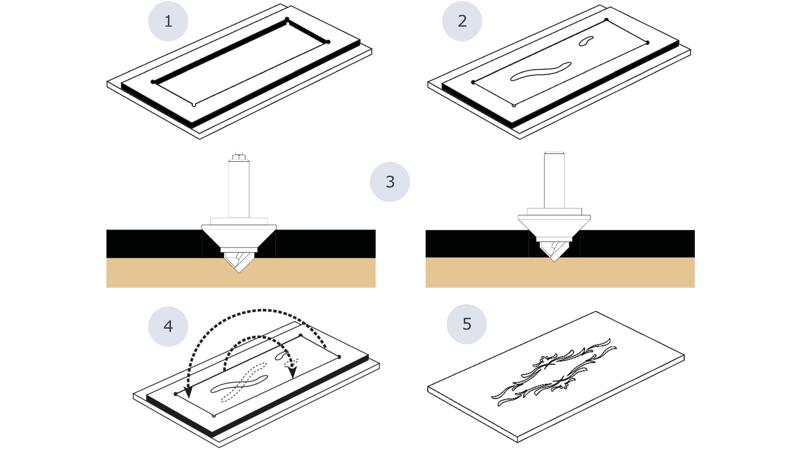 1

2

3

4

5