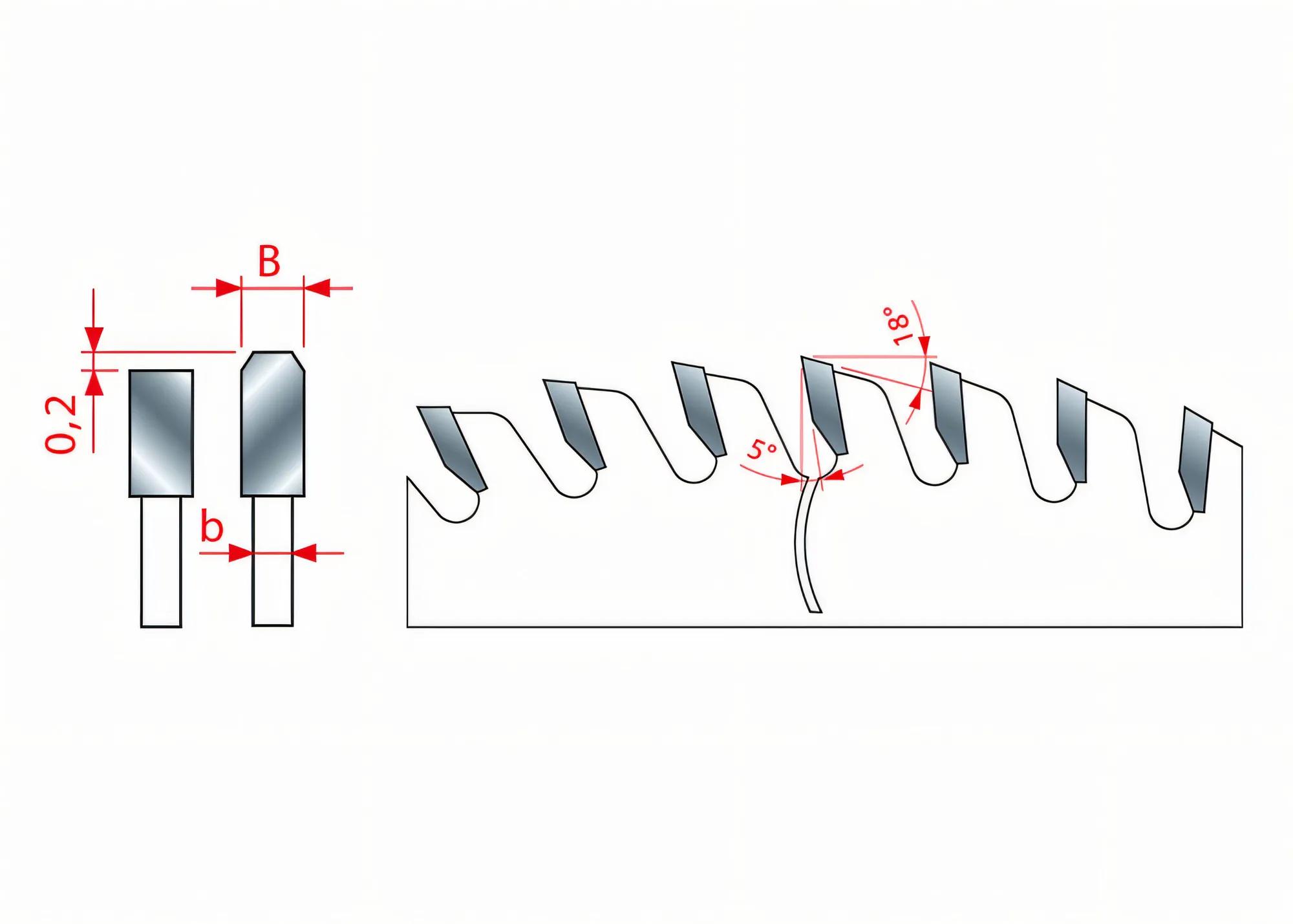 B
0,2
b
18°
5°