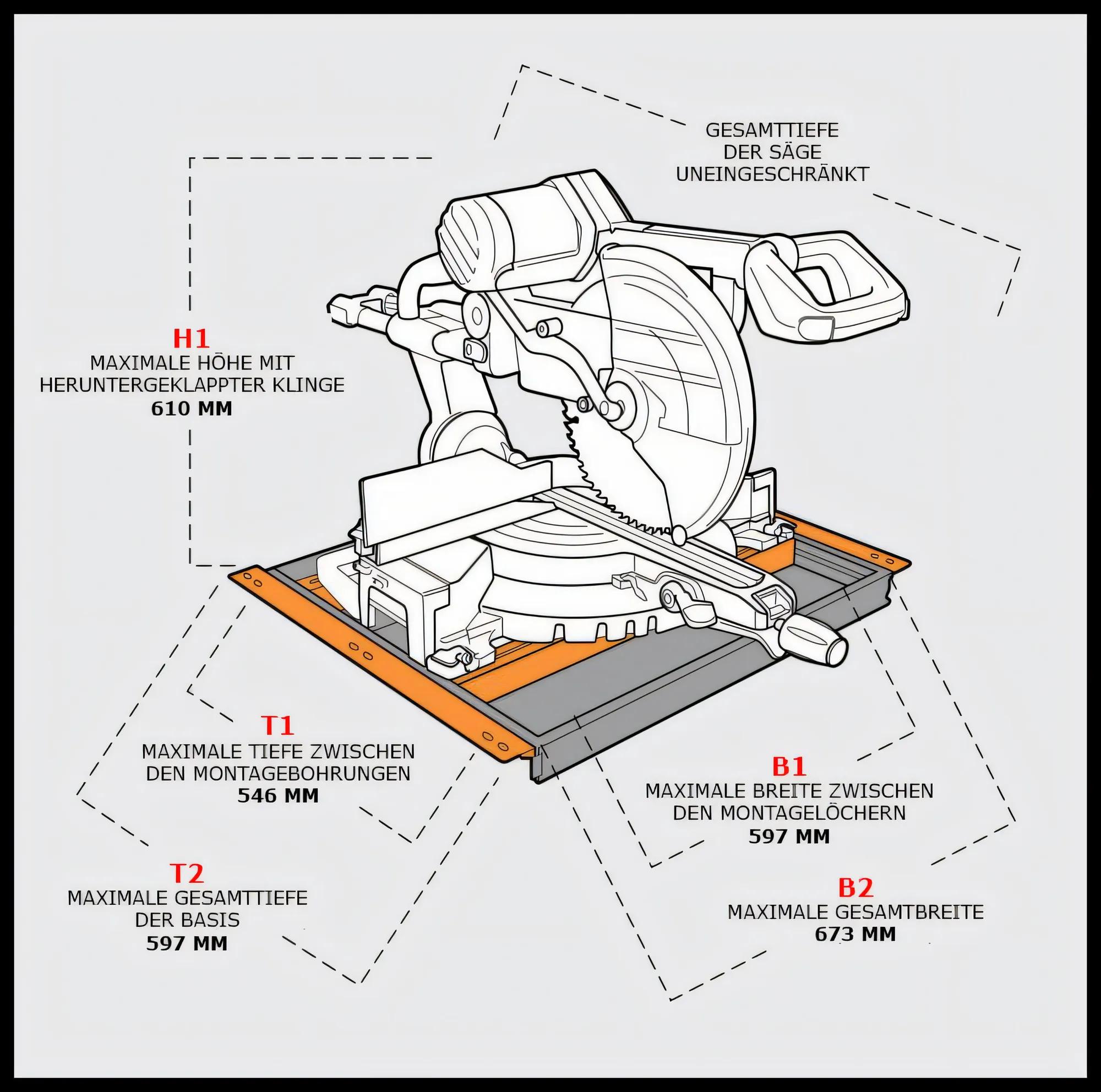 GESAMTTIEFE
DER SÄGE
UNEINGESCHRÄNKT

H1
MAXIMALE HÖHE MIT HERUNTERGEKLAPPTER KLINGE
610 MM

T1
MAXIMALE TIEFE ZWISCHEN DEN MONTAGEBOHRUNGEN
546 MM

B1
MAXIMALE BREITE ZWISCHEN DEN MONTAGELÖCHERN
597 MM

T2
MAXIMALE GESAMTTIEFE DER BASIS
597 MM

B2
MAXIMALE GESAMTBREITE
673 MM