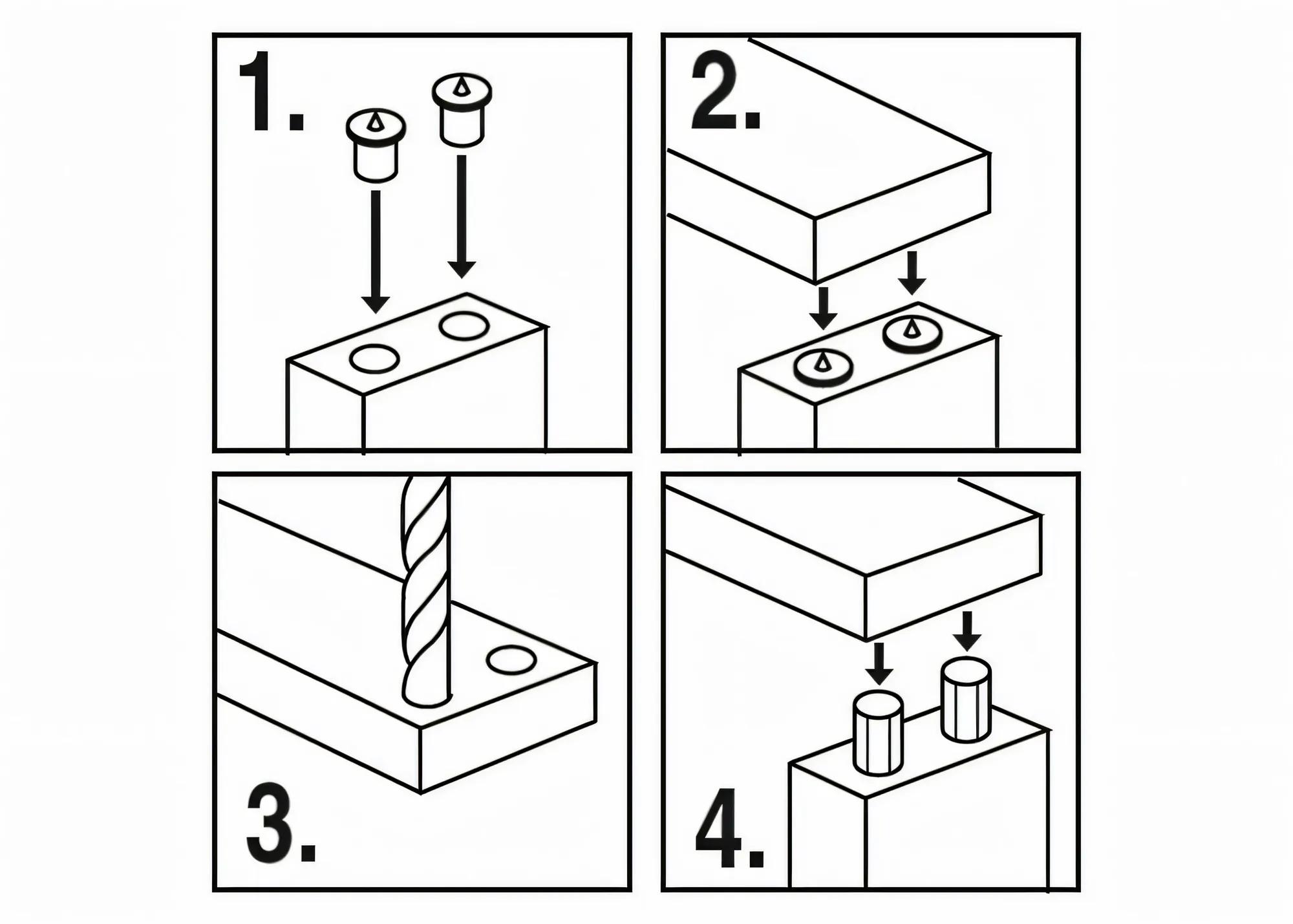 1.

2.

3.

4.