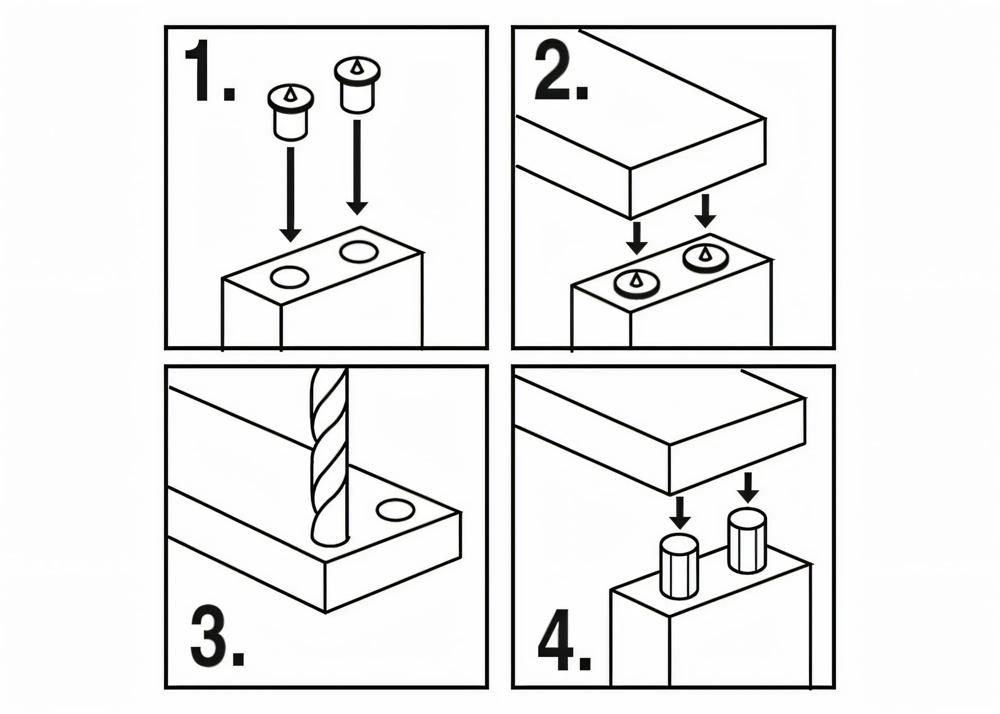 1.

2.

3.

4.