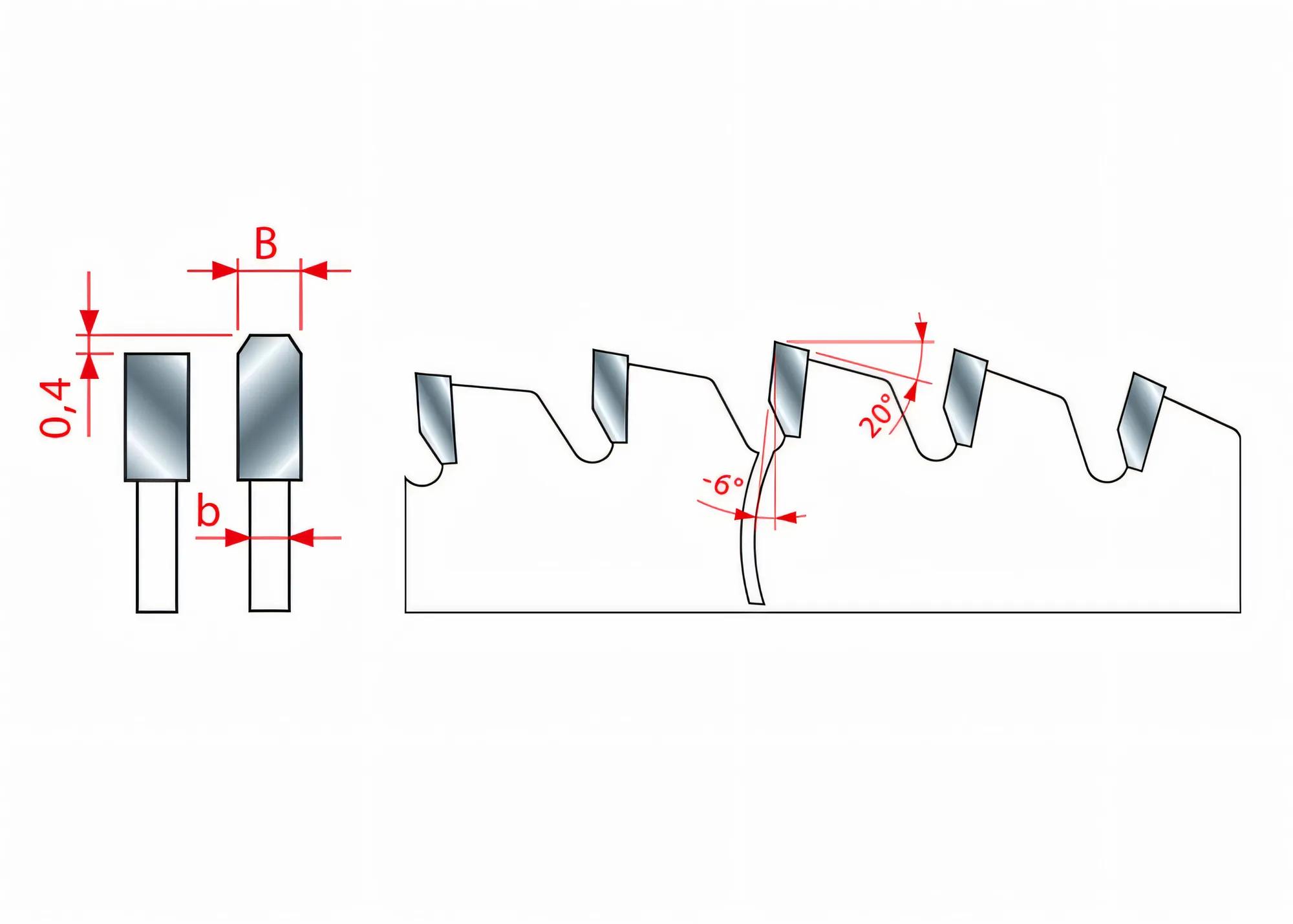 B

0,4

b

-6°

20°