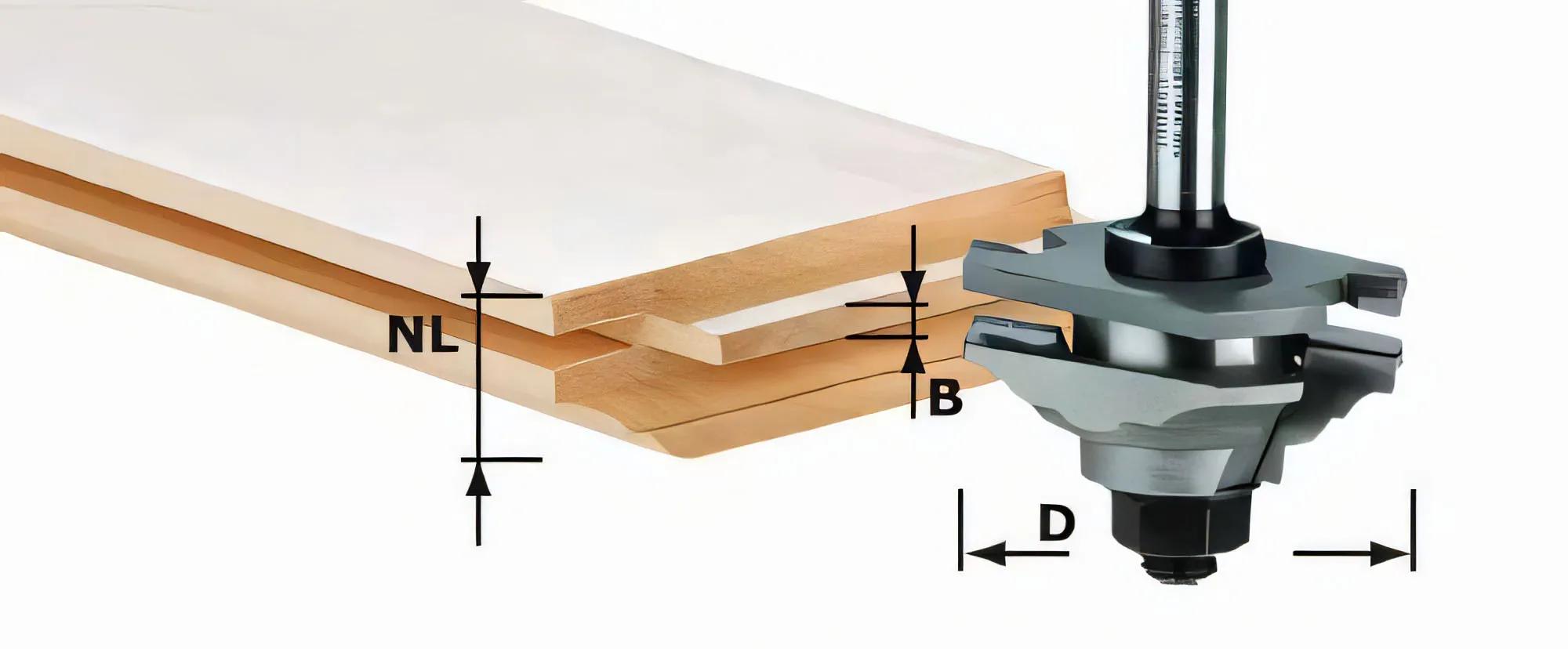 NL
B
D