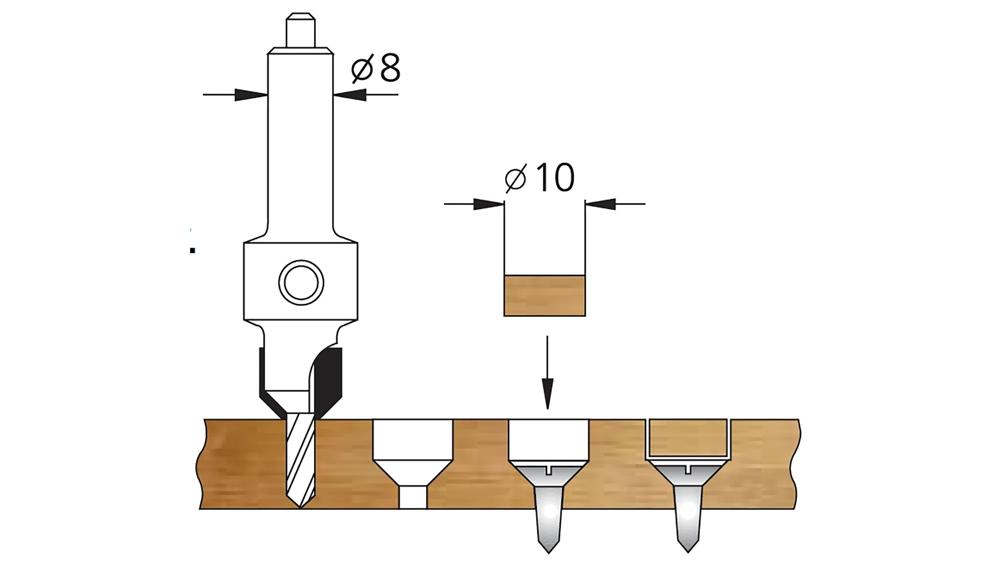 $\varnothing 8$

$\varnothing 10$