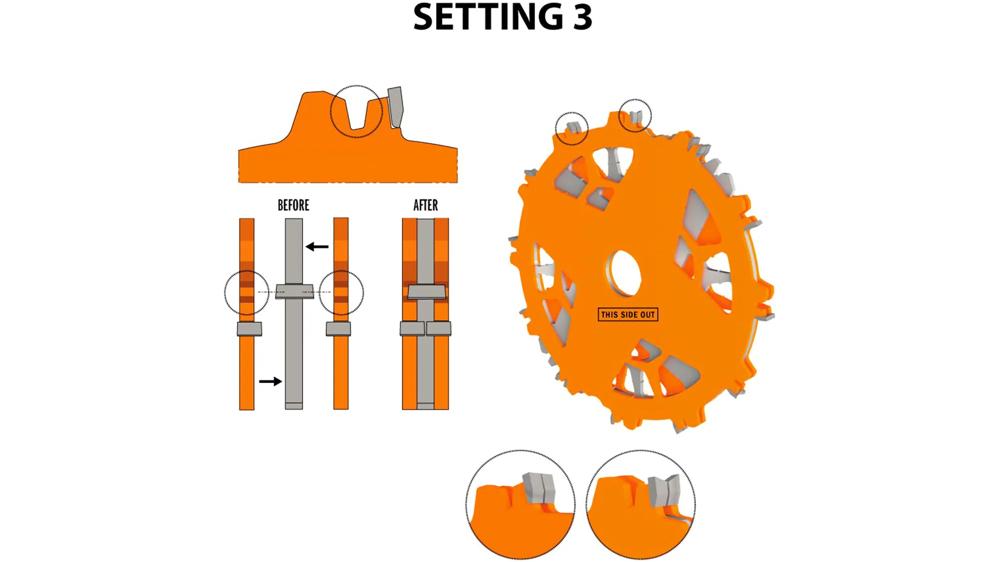 SETTING 3

BEFORE

AFTER

THIS SIDE OUT