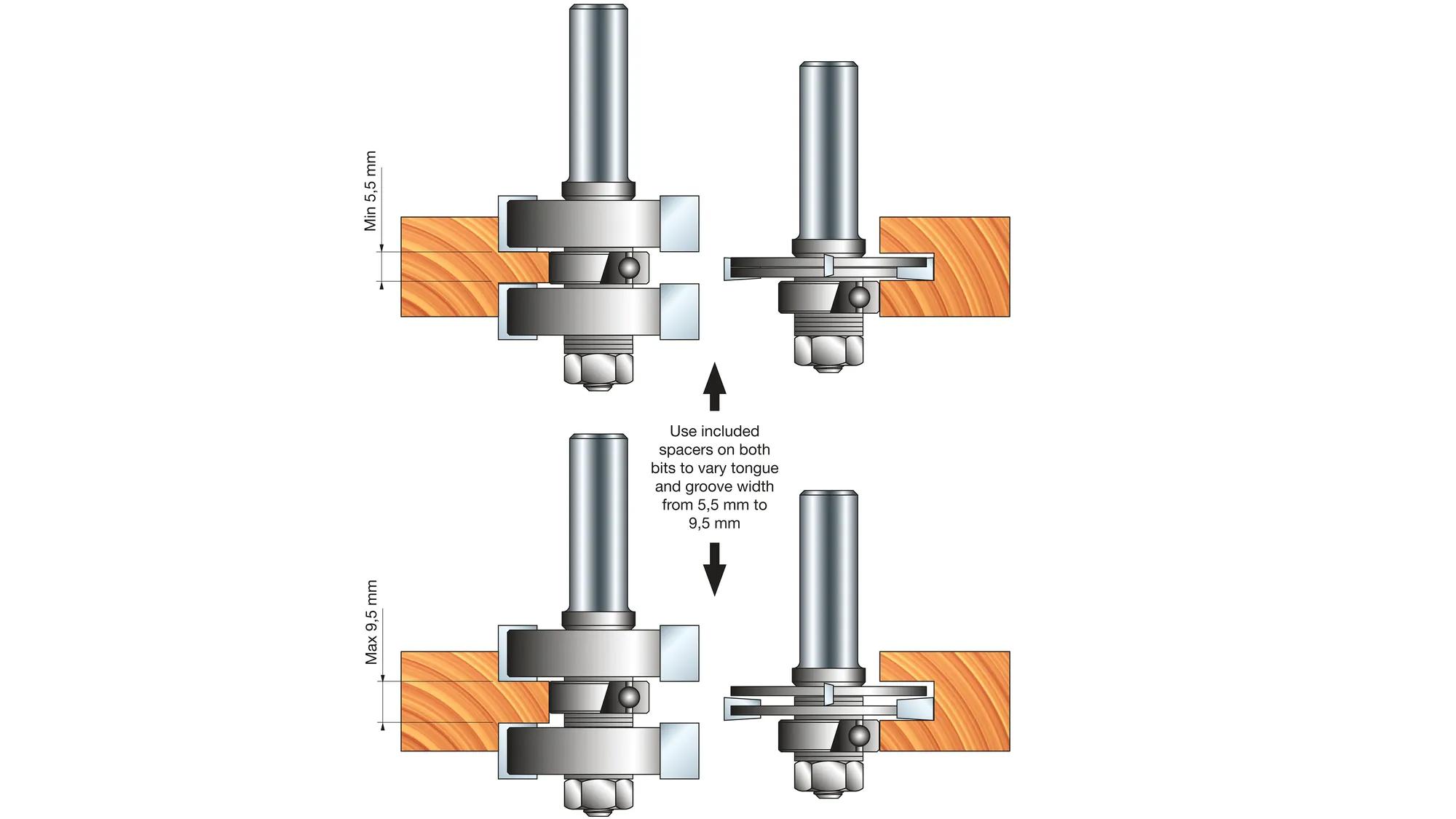 Min 5,5 mm

Use included spacers on both bits to vary tongue and groove width from 5,5 mm to 9,5 mm

Max 9,5 mm