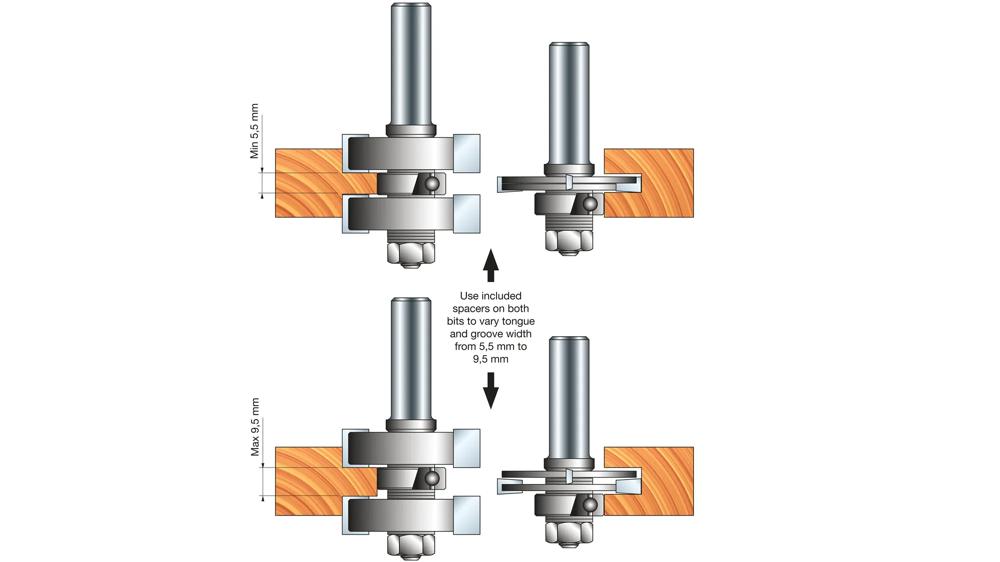 Min 5,5 mm

Use included spacers on both bits to vary tongue and groove width from 5,5 mm to 9,5 mm

Max 9,5 mm